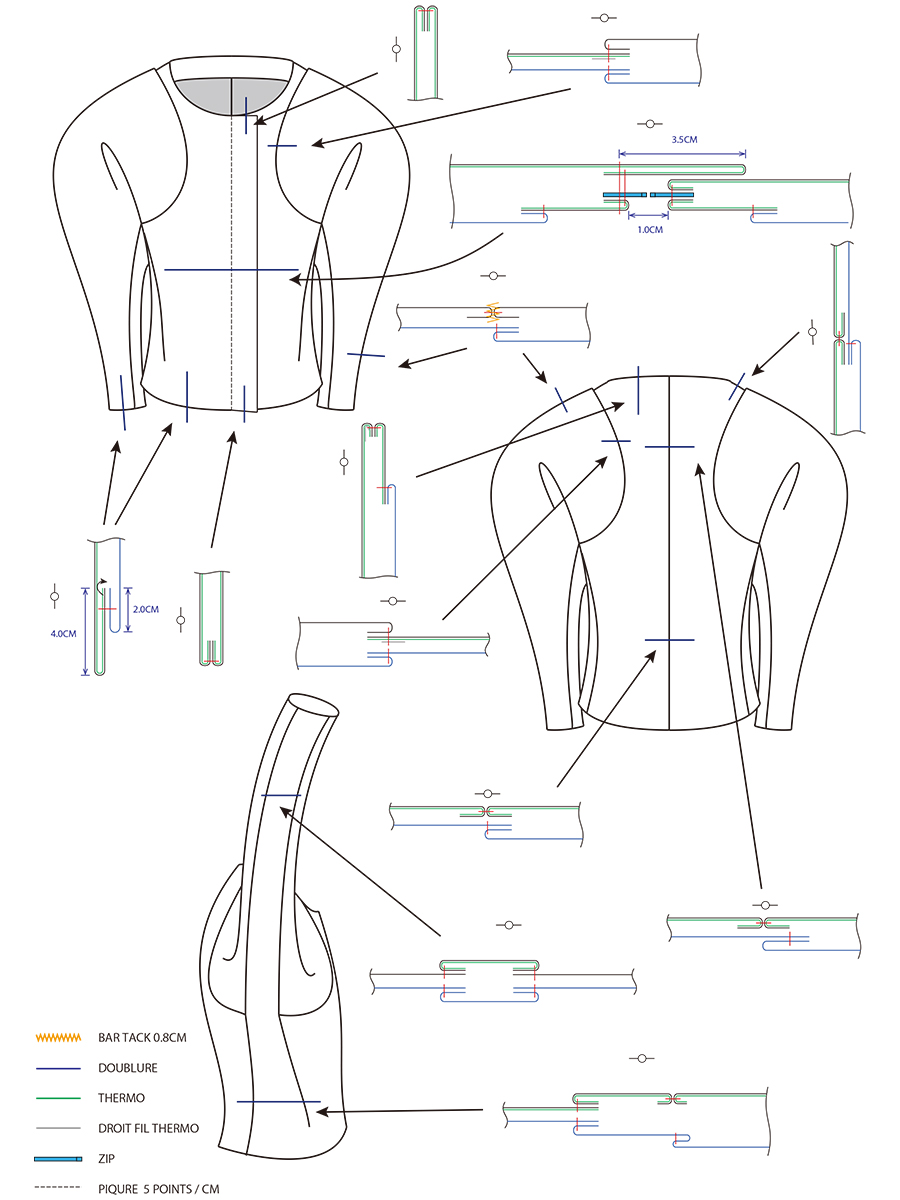 3.5CM

1.0CM

2.0CM

4.0CM

BAR TACK 0.8CM

DOUBLURE

THERMO

DROIT FIL THERMO

ZIP

PIQURE 5 POINTS / CM